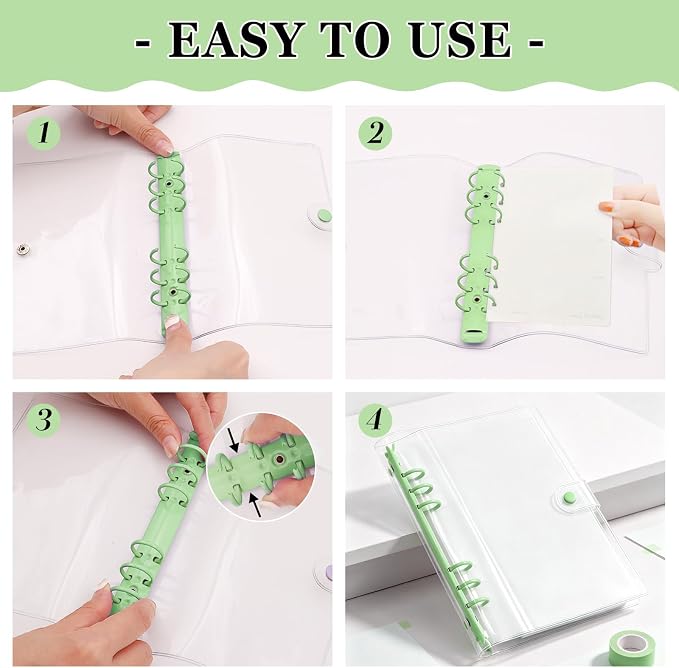 - EASY TO USE -

1

2

3

4