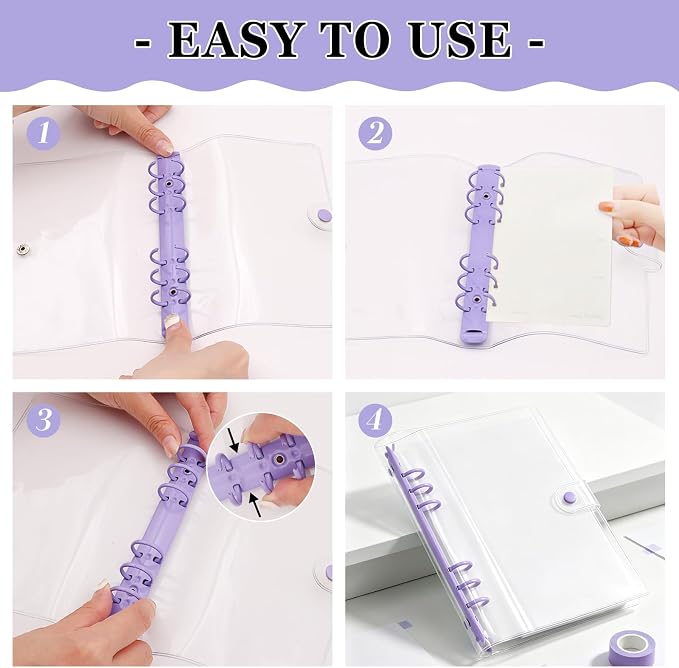 - EASY TO USE -

1

2

3

4