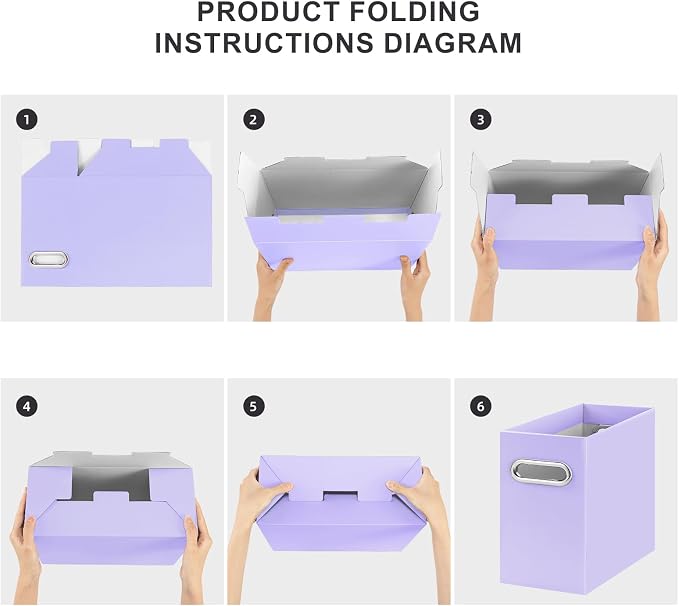 PRODUCT FOLDING INSTRUCTIONS DIAGRAM

1

2

3

4

5

6