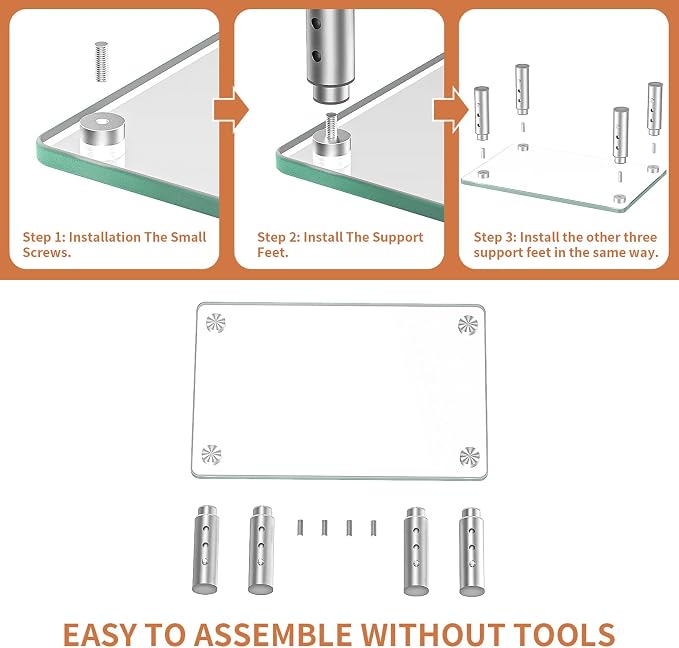 Step 1: Installation The Small Screws.

Step 2: Install The Support Feet.

Step 3: Install the other three support feet in the same way.

EASY TO ASSEMBLE WITHOUT TOOLS