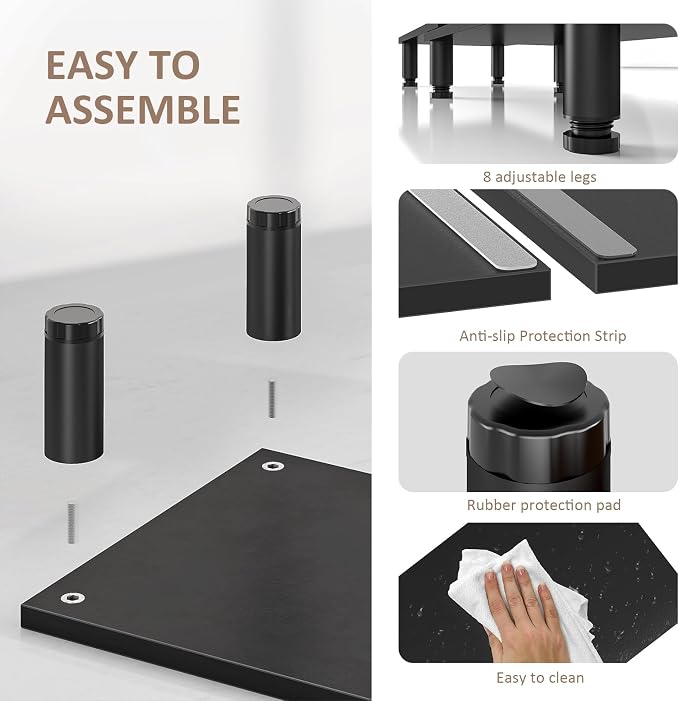 EASY TO ASSEMBLE

8 adjustable legs

Anti-slip Protection Strip

Rubber protection pad

Easy to clean