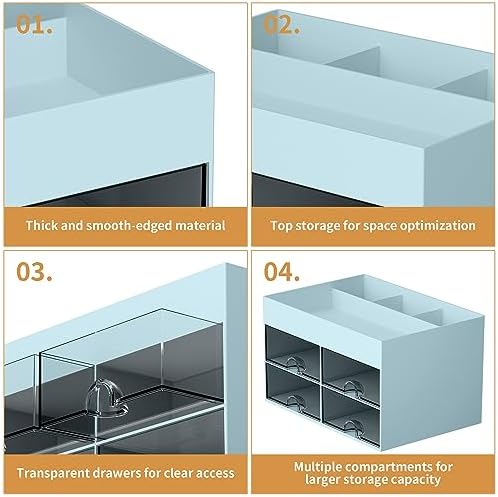 01.

Thick and smooth-edged material

02.

Top storage for space optimization

03.

Transparent drawers for clear access

04.

Multiple compartments for larger storage capacity