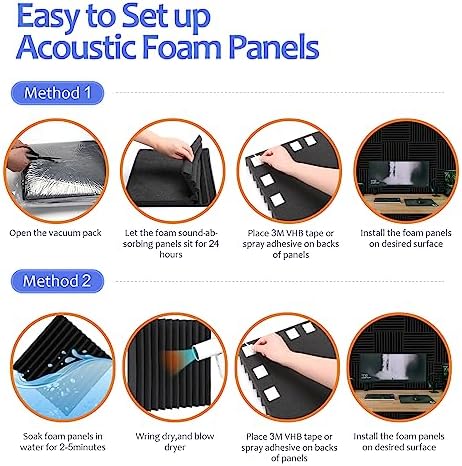 Easy to Set up Acoustic Foam Panels

Method 1

Open the vacuum pack

Let the foam sound-absorbing panels sit for 24 hours

Place 3M VHB tape or spray adhesive on backs of panels

Install the foam panels on desired surface

Method 2

Soak foam panels in water for 2-5minutes

Wring dry,and blow dryer

Place 3M VHB tape or spray adhesive on backs of panels

Install the foam panels on desired surface