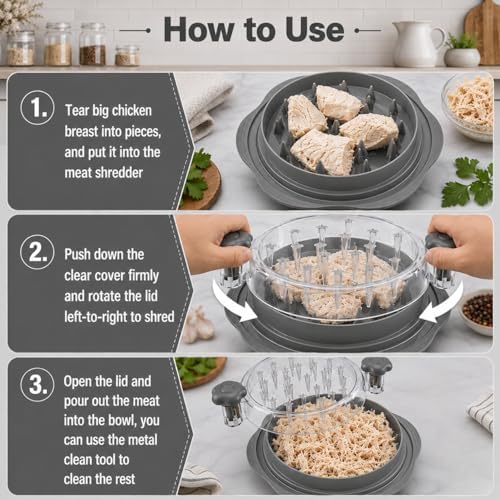 How to Use

1. Tear big chicken breast into pieces, and put it into the meat shredder

2. Push down the clear cover firmly and rotate the lid left-to-right to shred

3. Open the lid and pour out the meat into the bowl, you can use the metal clean tool to clean the rest