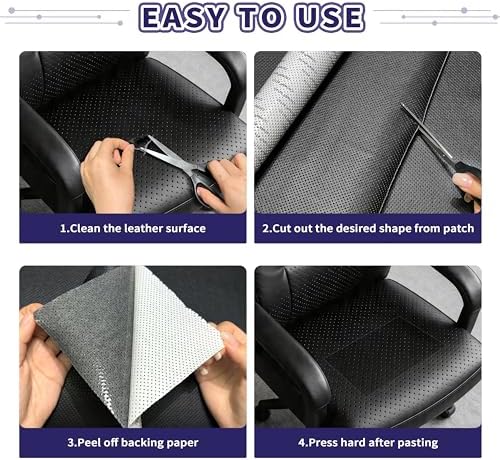 EASY TO USE

1.Clean the leather surface

2.Cut out the desired shape from patch

3.Peel off backing paper

4.Press hard after pasting