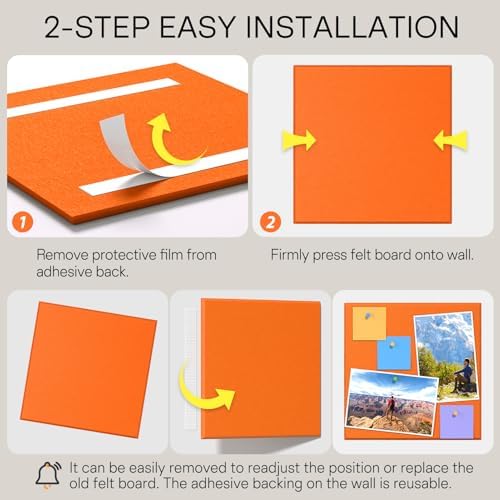 2-STEP EASY INSTALLATION

1

2

Remove protective film from adhesive back.

Firmly press felt board onto wall.

It can be easily removed to readjust the position or replace the old felt board. The adhesive backing on the wall is reusable.