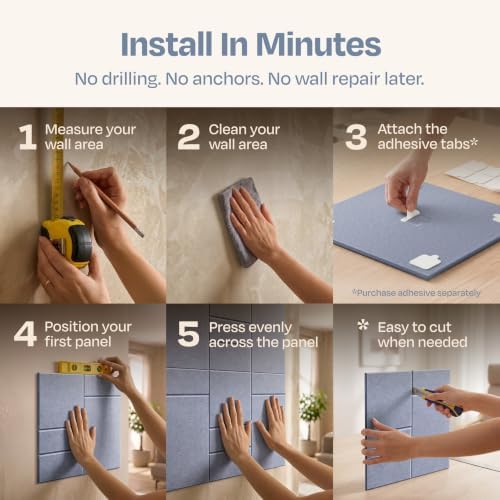 Install In Minutes

No drilling. No anchors. No wall repair later.

1 Measure your wall area

2 Clean your wall area

3 Attach the adhesive tabs*

*Purchase adhesive separately

4 Position your first panel

5 Press evenly across the panel

* Easy to cut when needed