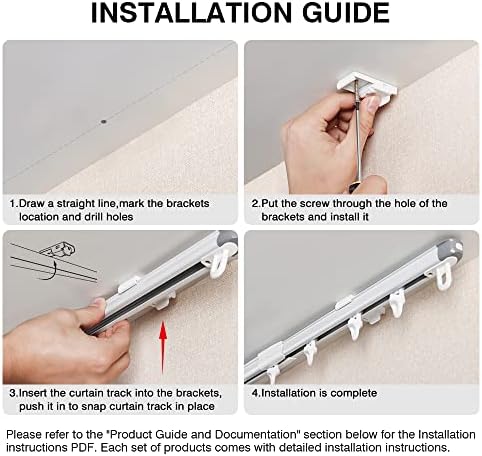 INSTALLATION GUIDE

1.Draw a straight line,mark the brackets location and drill holes

2.Put the screw through the hole of the brackets and install it

3.Insert the curtain track into the brackets, push it in to snap curtain track in place

4.Installation is complete

Please refer to the "Product Guide and Documentation" section below for the Installation instructions PDF. Each set of products comes with detailed installation instructions.