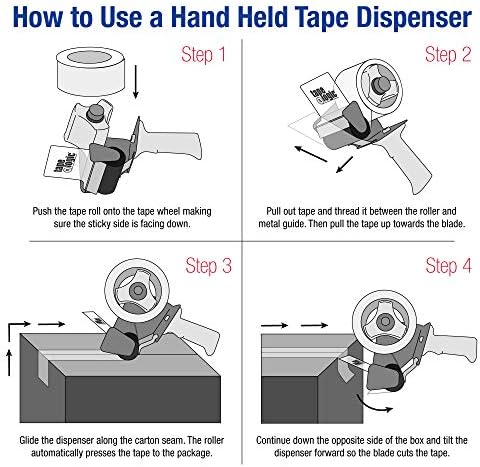 How to Use a Hand Held Tape Dispenser

Step 1

tape logic

Push the tape roll onto the tape wheel making sure the sticky side is facing down.

Step 2

tape logic

Pull out tape and thread it between the roller and metal guide. Then pull the tape up towards the blade.

Step 3

Glide the dispenser along the carton seam. The roller automatically presses the tape to the package.

Step 4

Continue down the opposite side of the box and tilt the dispenser forward so the blade cuts the tape.