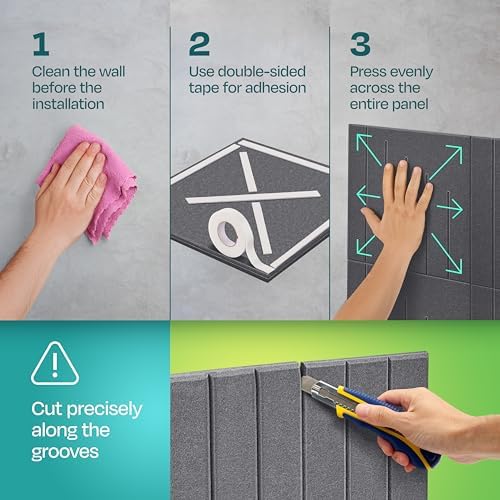 1
Clean the wall before the installation

2
Use double-sided tape for adhesion

3
Press evenly across the entire panel

Cut precisely along the grooves