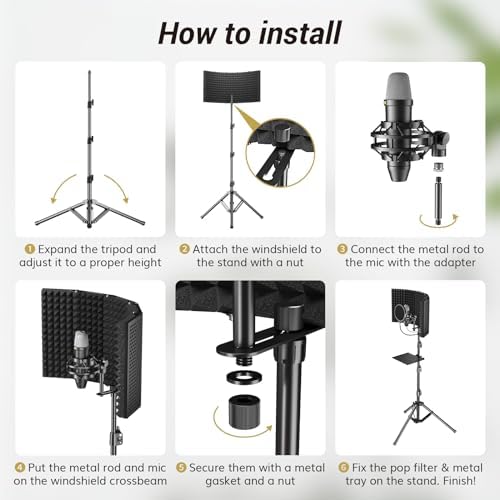 How to install

1 Expand the tripod and adjust it to a proper height

2 Attach the windshield to the stand with a nut

3 Connect the metal rod to the mic with the adapter

4 Put the metal rod and mic on the windshield crossbeam

5 Secure them with a metal gasket and a nut

6 Fix the pop filter & metal tray on the stand. Finish!