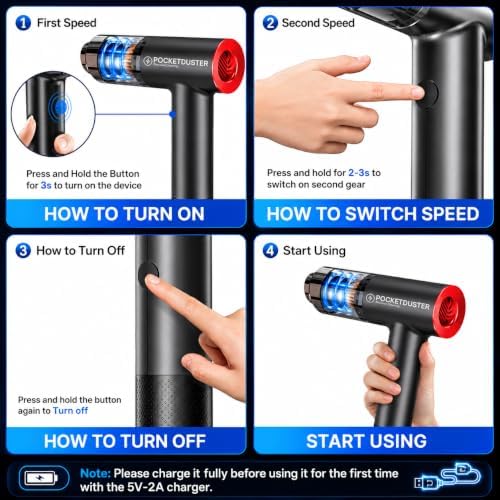 1 First Speed

POCKETDUSTER

Press and Hold the Button for 3s to turn on the device

HOW TO TURN ON

2 Second Speed

Press and hold for 2-3s to switch on second gear

HOW TO SWITCH SPEED

3 How to Turn Off

Press and hold the button again to Turn off

HOW TO TURN OFF

4 Start Using

POCKETDUSTER

START USING

Note: Please charge it fully before using it for the first time with the 5V-2A charger.