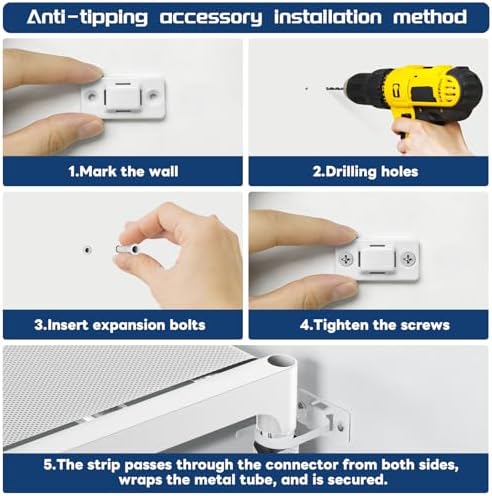 Anti-tipping accessory installation method

1.Mark the wall

2.Drilling holes

3.Insert expansion bolts

4.Tighten the screws

5.The strip passes through the connector from both sides, wraps the metal tube, and is secured.