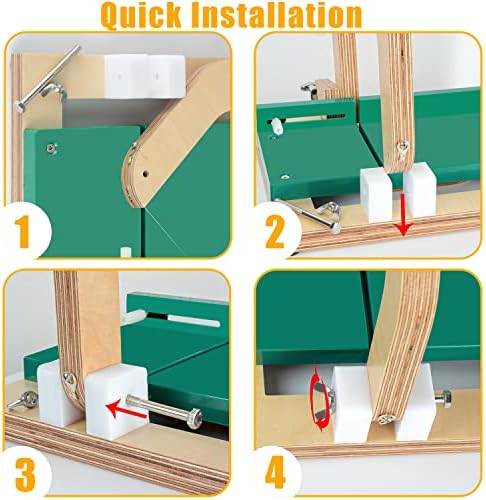 Quick Installation

1

2

3

4