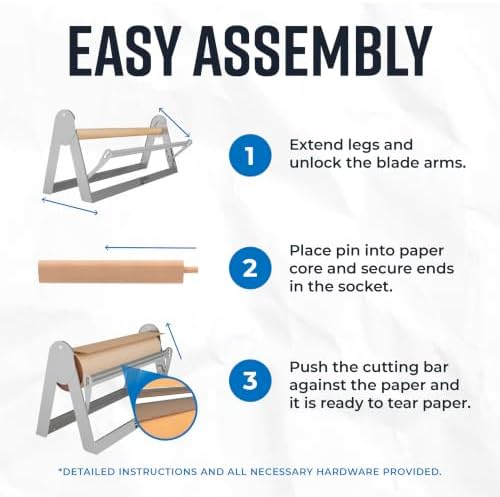 EASY ASSEMBLY

1 Extend legs and unlock the blade arms.

2 Place pin into paper core and secure ends in the socket.

3 Push the cutting bar against the paper and it is ready to tear paper.

*DETAILED INSTRUCTIONS AND ALL NECESSARY HARDWARE PROVIDED.