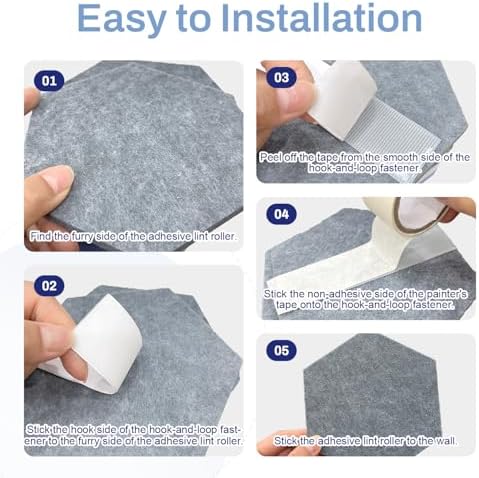 Easy to Installation

01

Find the furry side of the adhesive lint roller.

02

Stick the hook side of the hook-and-loop fastener to the furry side of the adhesive lint roller.

03

Peel off the tape from the smooth side of the hook-and-loop fastener.

04

Stick the non-adhesive side of the painter's tape onto the hook-and-loop fastener.

05

Stick the adhesive lint roller to the wall.