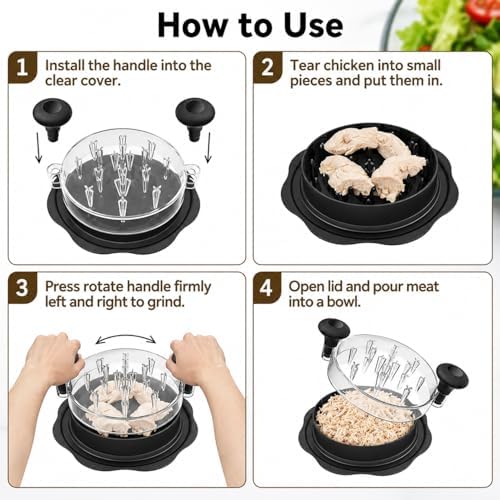 How to Use

1 Install the handle into the clear cover.

2 Tear chicken into small pieces and put them in.

3 Press rotate handle firmly left and right to grind.

4 Open lid and pour meat into a bowl.