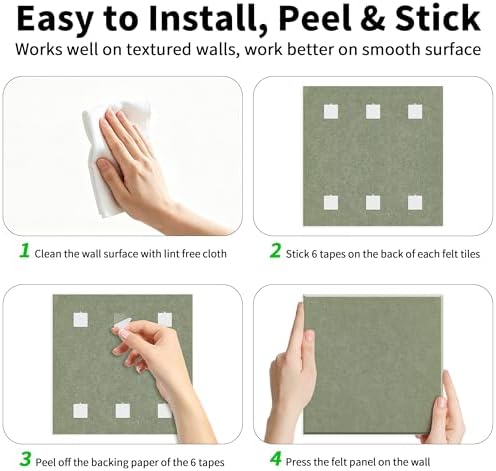 Easy to Install, Peel & Stick

Works well on textured walls, work better on smooth surface

1 Clean the wall surface with lint free cloth

2 Stick 6 tapes on the back of each felt tiles

3 Peel off the backing paper of the 6 tapes

4 Press the felt panel on the wall