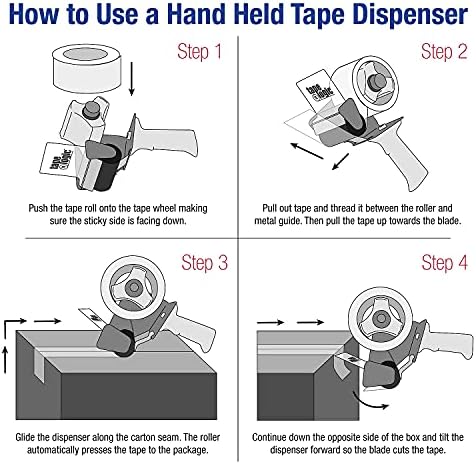 How to Use a Hand Held Tape Dispenser

Step 1

tape logic

Push the tape roll onto the tape wheel making sure the sticky side is facing down.

Step 2

tape logic

Pull out tape and thread it between the roller and metal guide. Then pull the tape up towards the blade.

Step 3

Glide the dispenser along the carton seam. The roller automatically presses the tape to the package.

Step 4

Continue down the opposite side of the box and tilt the dispenser forward so the blade cuts the tape.