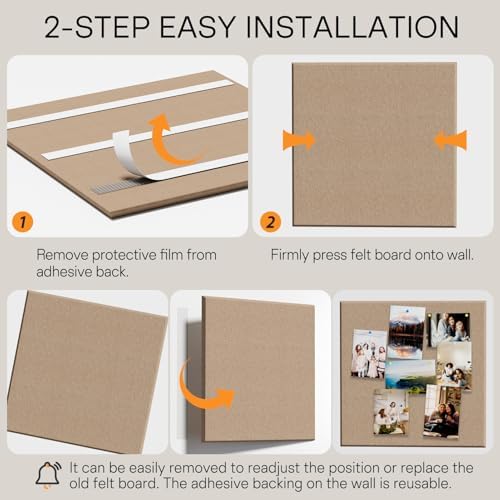 2-STEP EASY INSTALLATION

1

Remove protective film from adhesive back.

2

Firmly press felt board onto wall.

It can be easily removed to readjust the position or replace the old felt board. The adhesive backing on the wall is reusable.