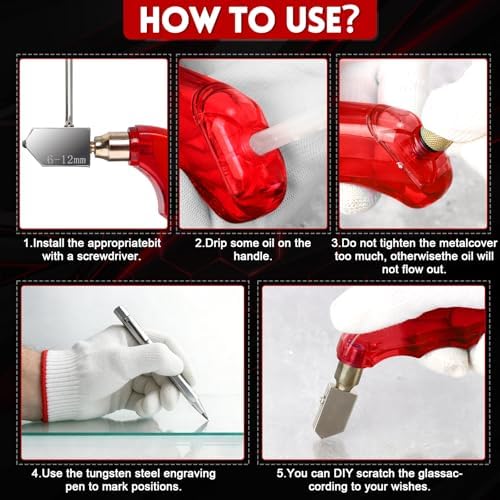 HOW TO USE?

6-12mm

1.Install the appropriatebit with a screwdriver.

2.Drip some oil on the handle.

3.Do not tighten the metalcover too much, otherwisethe oil will not flow out.

4.Use the tungsten steel engraving pen to mark positions.

5.You can DIY scratch the glassaccording to your wishes.