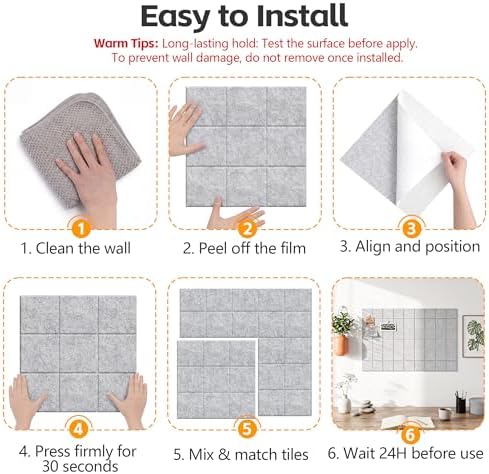 Easy to Install

Warm Tips: Long-lasting hold: Test the surface before apply. To prevent wall damage, do not remove once installed.

1

1. Clean the wall

2

2. Peel off the film

3

3. Align and position

4

4. Press firmly for 30 seconds

5

5. Mix & match tiles

6

6. Wait 24H before use