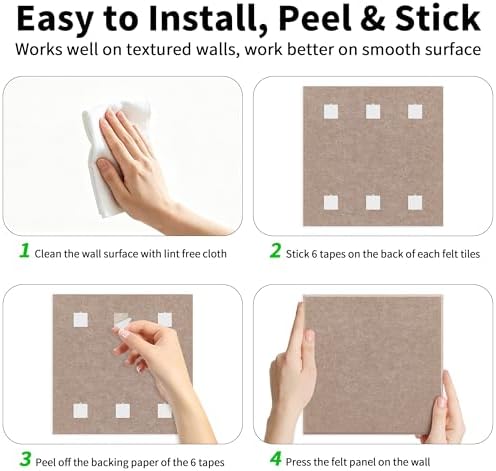 Easy to Install, Peel & Stick

Works well on textured walls, work better on smooth surface

1 Clean the wall surface with lint free cloth

2 Stick 6 tapes on the back of each felt tiles

3 Peel off the backing paper of the 6 tapes

4 Press the felt panel on the wall