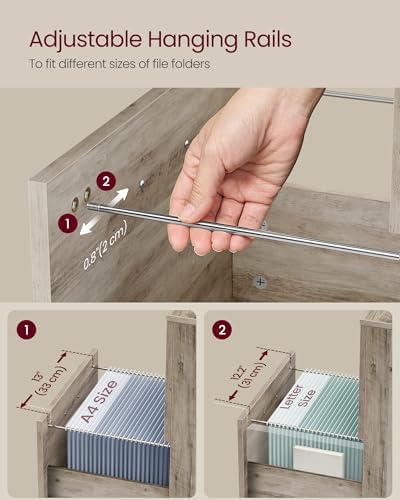 Adjustable Hanging Rails

To fit different sizes of file folders

2

1

0.8"(2 cm)

1

13"
(33 cm)

A4 Size

2

12.2"
(31 cm)

Letter Size