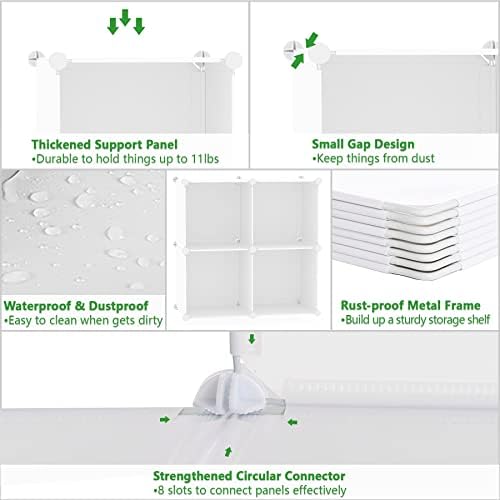 Thickened Support Panel
•Durable to hold things up to 11lbs

Small Gap Design
•Keep things from dust

Waterproof & Dustproof
•Easy to clean when gets dirty

Rust-proof Metal Frame
•Build up a sturdy storage shelf

Strengthened Circular Connector
•8 slots to connect panels effectively