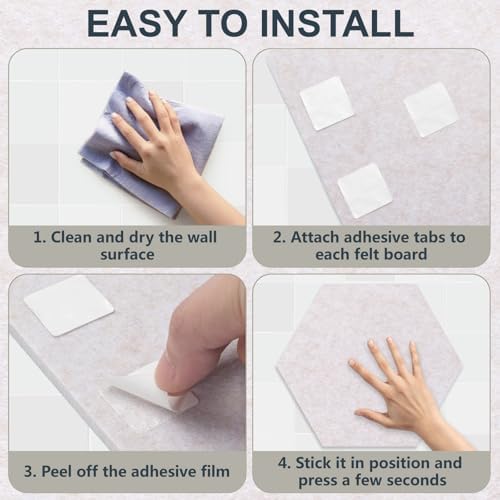 EASY TO INSTALL

1. Clean and dry the wall surface

2. Attach adhesive tabs to each felt board

3. Peel off the adhesive film

4. Stick it in position and press a few seconds