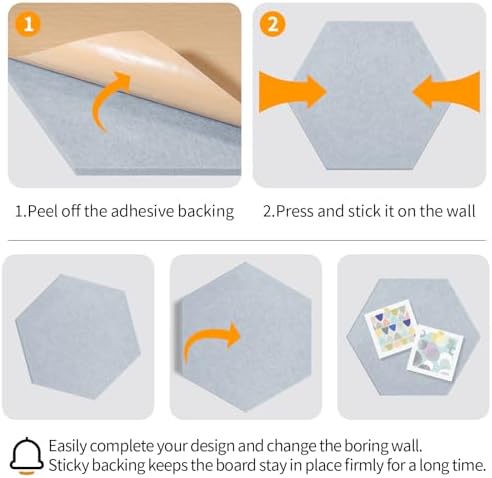 1

2

1.Peel off the adhesive backing

2.Press and stick it on the wall

Easily complete your design and change the boring wall.
Sticky backing keeps the board stay in place firmly for a long time.