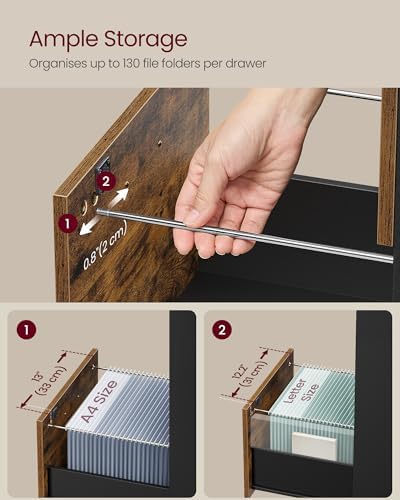 Ample Storage

Organises up to 130 file folders per drawer

2

1

0.8"(2 cm)

1

13"
(33 cm)

A4 Size

2

12.2"
(31 cm)

Letter Size