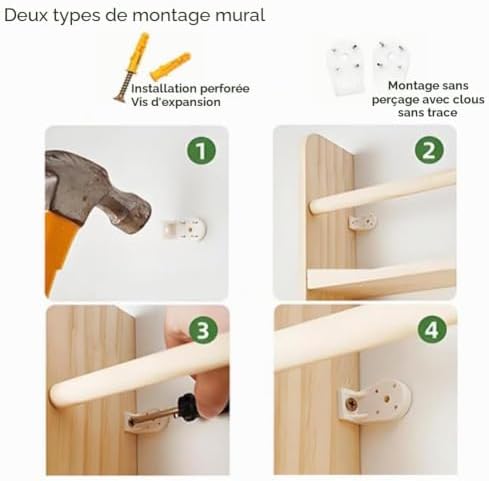 Deux types de montage mural

Installation perforée
Vis d'expansion

Montage sans perçage avec clous sans trace

1

2

3

4