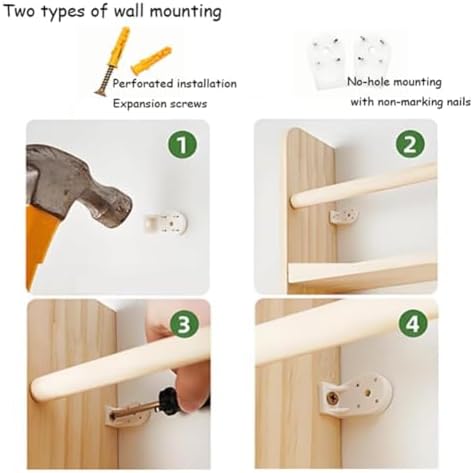 Two types of wall mounting

Perforated installation
Expansion screws

No-hole mounting
with non-marking nails

1

2

3

4