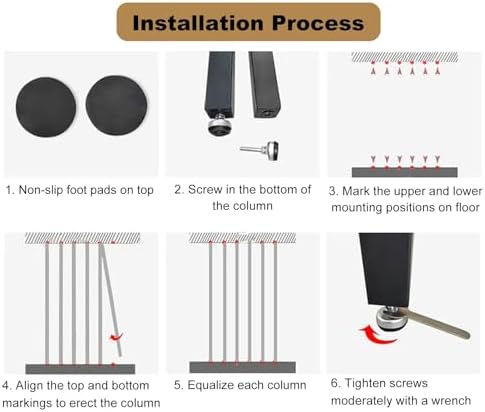 Installation Process

1. Non-slip foot pads on top

2. Screw in the bottom of the column

3. Mark the upper and lower mounting positions on floor

4. Align the top and bottom markings to erect the column

5. Equalize each column

6. Tighten screws moderately with a wrench