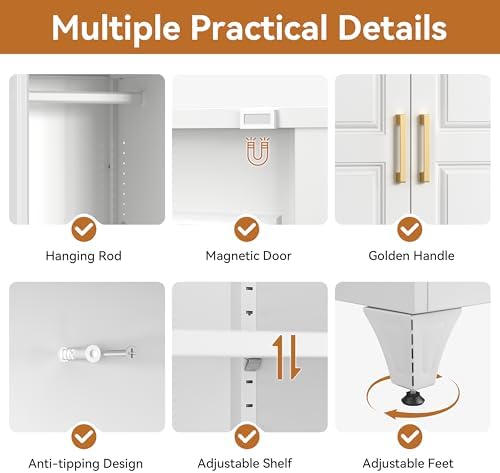 Multiple Practical Details

Hanging Rod

Magnetic Door

Golden Handle

Anti-tipping Design

Adjustable Shelf

Adjustable Feet