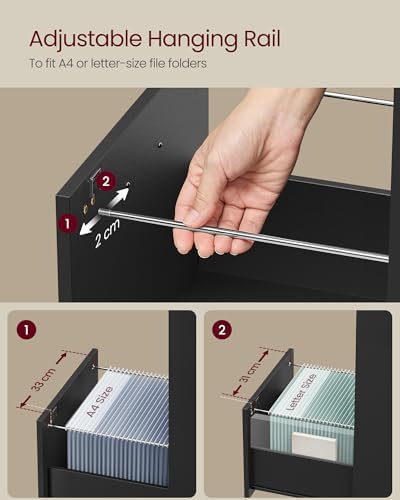 Adjustable Hanging Rail
To fit A4 or letter-size file folders

2
1
2 cm

1
33 cm
A4 Size

2
31 cm
Letter Size