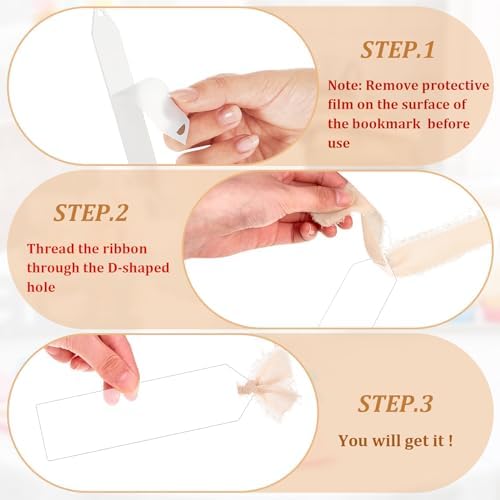 STEP.1

Note: Remove protective film on the surface of the bookmark before use

STEP.2

Thread the ribbon through the D-shaped hole

STEP.3

You will get it !