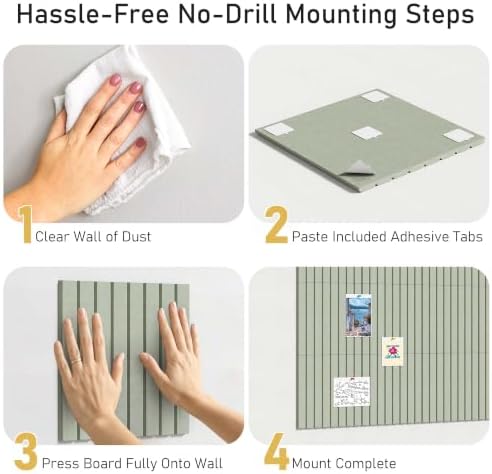 Hassle-Free No-Drill Mounting Steps

1 Clear Wall of Dust

2 Paste Included Adhesive Tabs

3 Press Board Fully Onto Wall

4 Mount Complete