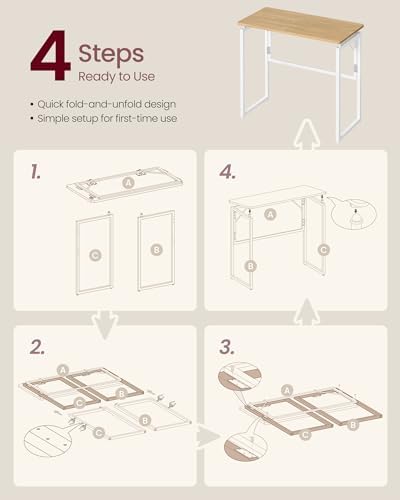 4 Steps
Ready to Use

• Quick fold-and-unfold design
• Simple setup for first-time use

1.
A
C
B

4.
A
B
C

2.
A
B
C
B
C

3.
A
C
B