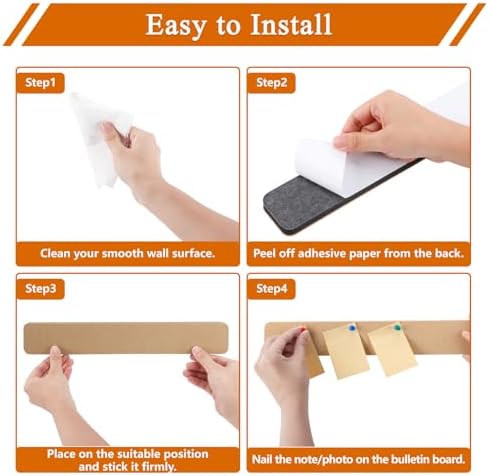 Easy to Install

Step1

Clean your smooth wall surface.

Step2

Peel off adhesive paper from the back.

Step3

Place on the suitable position and stick it firmly.

Step4

Nail the note/photo on the bulletin board.