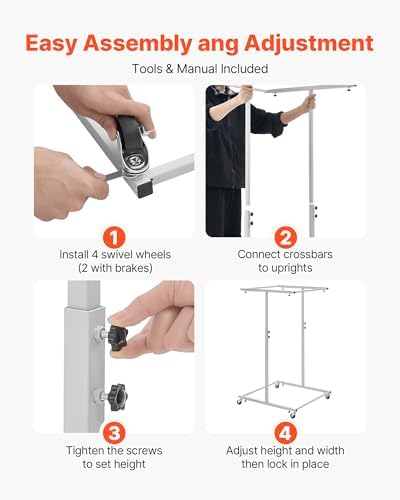 Easy Assembly ang Adjustment

Tools & Manual Included

1
Install 4 swivel wheels (2 with brakes)

2
Connect crossbars to uprights

3
Tighten the screws to set height

4
Adjust height and width then lock in place