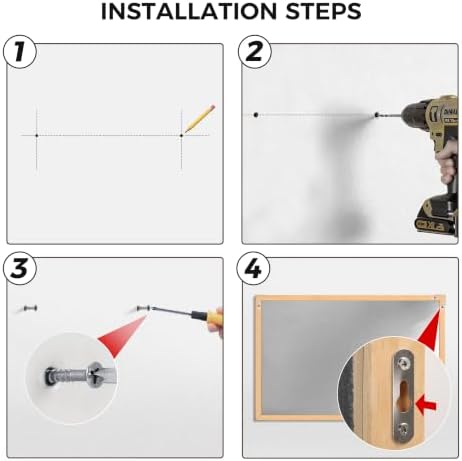 INSTALLATION STEPS

1

2

3

4