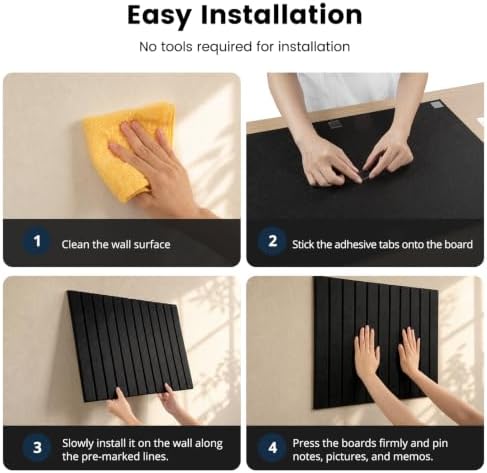 Easy Installation

No tools required for installation

1 Clean the wall surface

2 Stick the adhesive tabs onto the board

3 Slowly install it on the wall along the pre-marked lines.

4 Press the boards firmly and pin notes, pictures, and memos.