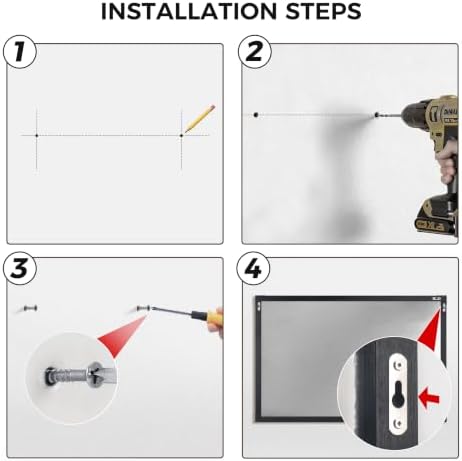 INSTALLATION STEPS

1

2

3

4