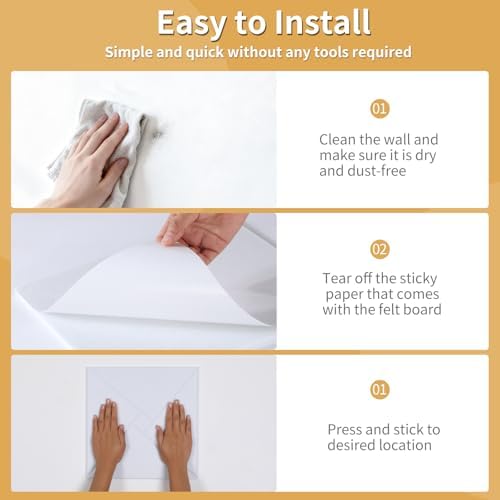 Easy to Install

Simple and quick without any tools required

01

Clean the wall and make sure it is dry and dust-free

02

Tear off the sticky paper that comes with the felt board

01

Press and stick to desired location