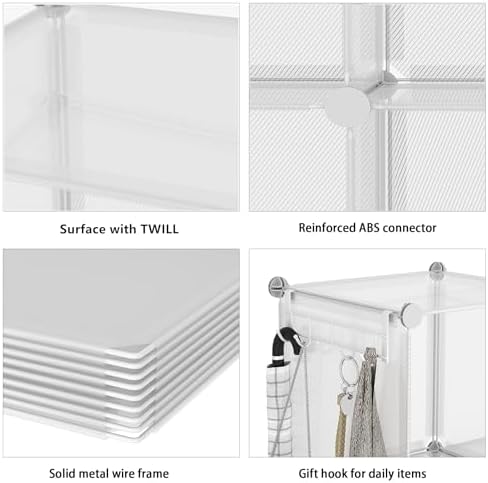 Surface with TWILL

Reinforced ABS connector

Solid metal wire frame

Gift hook for daily items