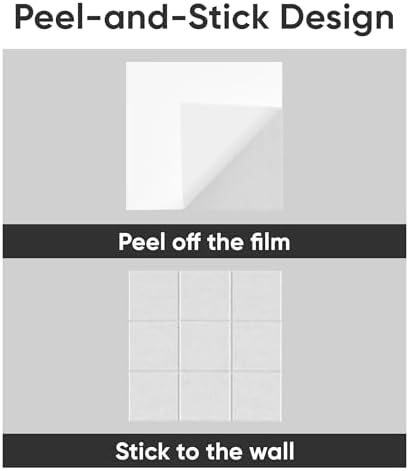 Peel-and-Stick Design

Peel off the film

Stick to the wall