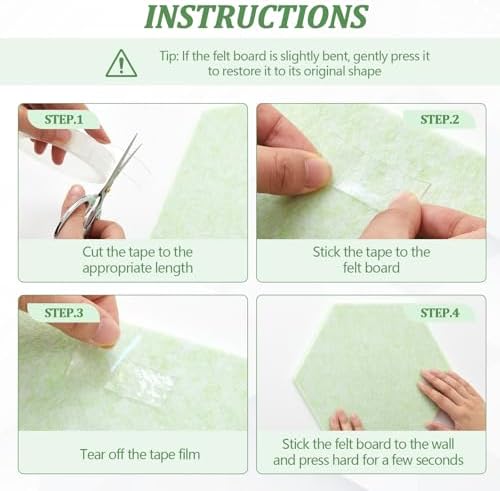 INSTRUCTIONS

Tip: If the felt board is slightly bent, gently press it to restore it to its original shape

STEP.1

Cut the tape to the appropriate length

STEP.2

Stick the tape to the felt board

STEP.3

Tear off the tape film

STEP.4

Stick the felt board to the wall and press hard for a few seconds