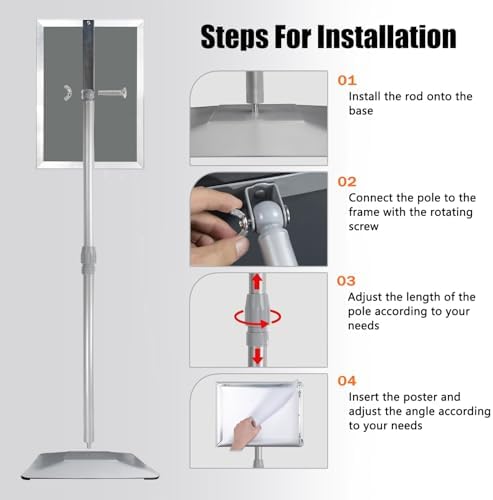 Steps For Installation

01
Install the rod onto the base

02
Connect the pole to the frame with the rotating screw

03
Adjust the length of the pole according to your needs

04
Insert the poster and adjust the angle according to your needs